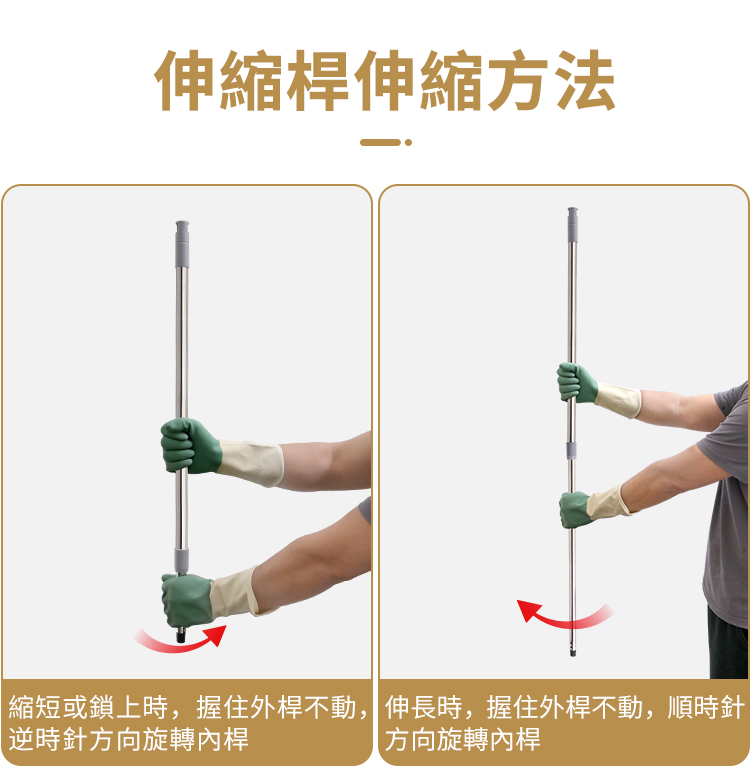 伸縮桿伸縮方法

縮短或鎖上時，握住外桿不動，逆時針方向旋轉內桿

伸長時，握住外桿不動，順時針方向旋轉內桿